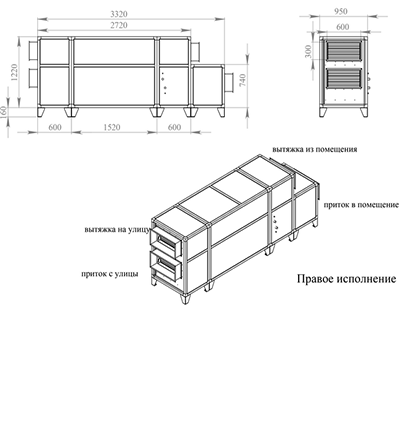 3320
2720
1220
160
740
600
1520
600
950
600
300
вытяжка из помещения
приток в помещение
вытяжка на улицу
приток с улицы
Правое исполнение